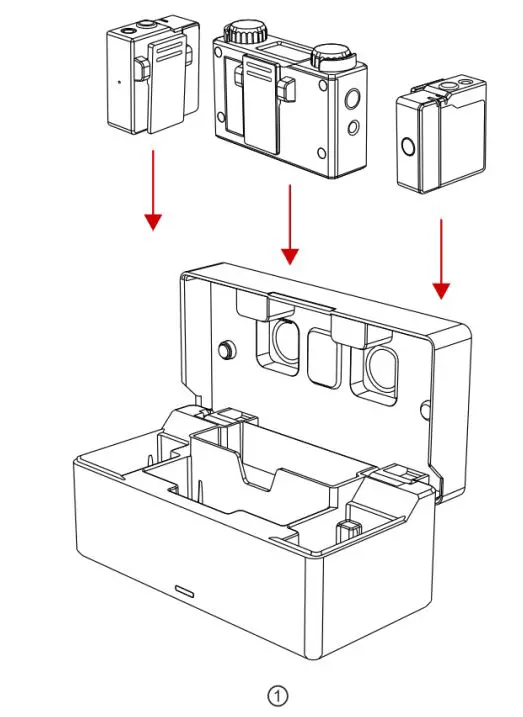 ①