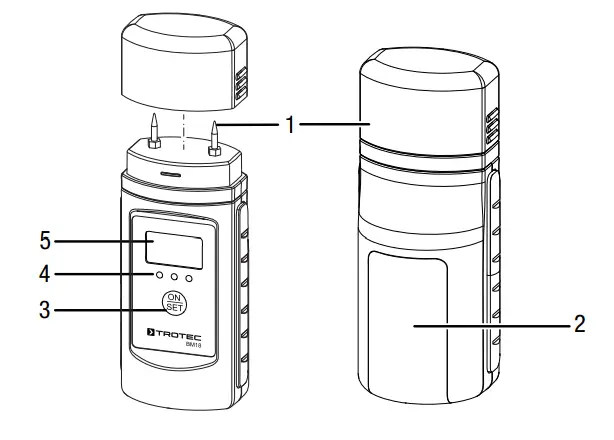 1
5
4
3
ON
SET
TROTEC
BM18
2