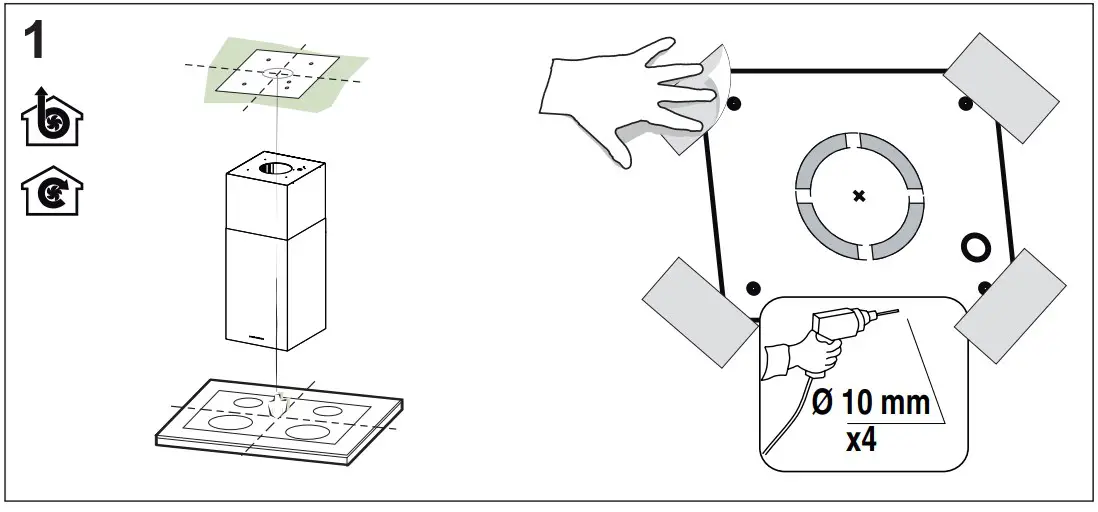 1

Ø 10 mm
x4