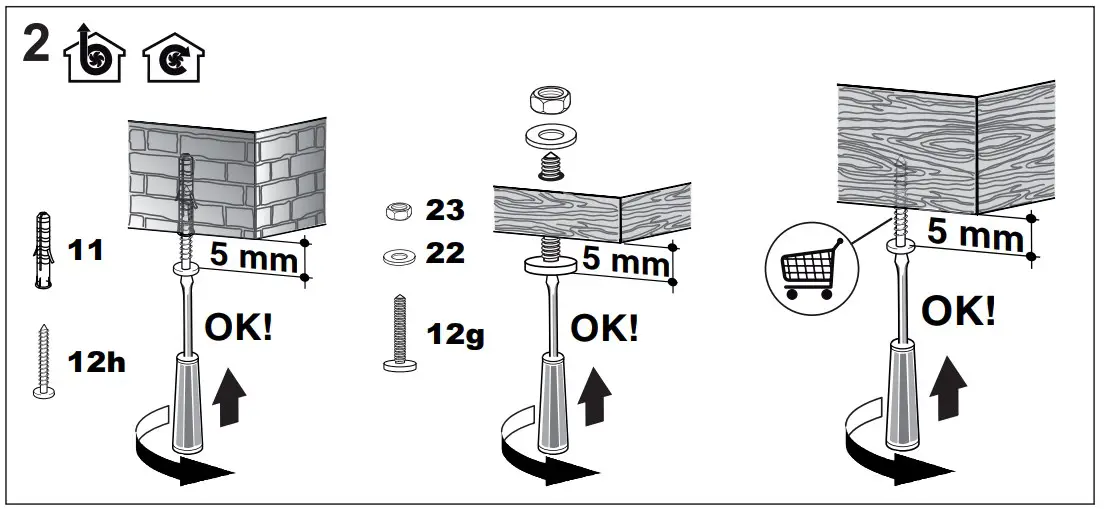 2

11

12h

5 mm

OK!

23

22

12g

5 mm

OK!

5 mm

OK!