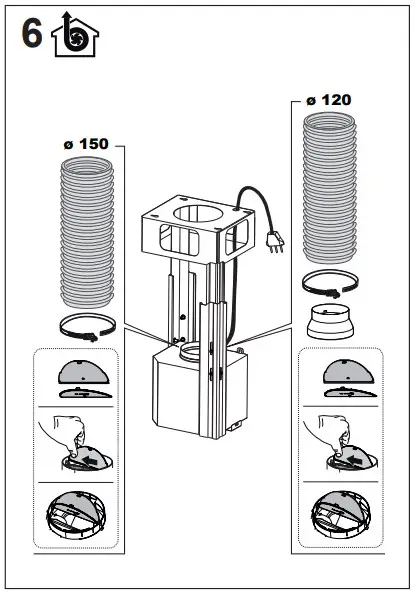 6

ø 150

ø 120