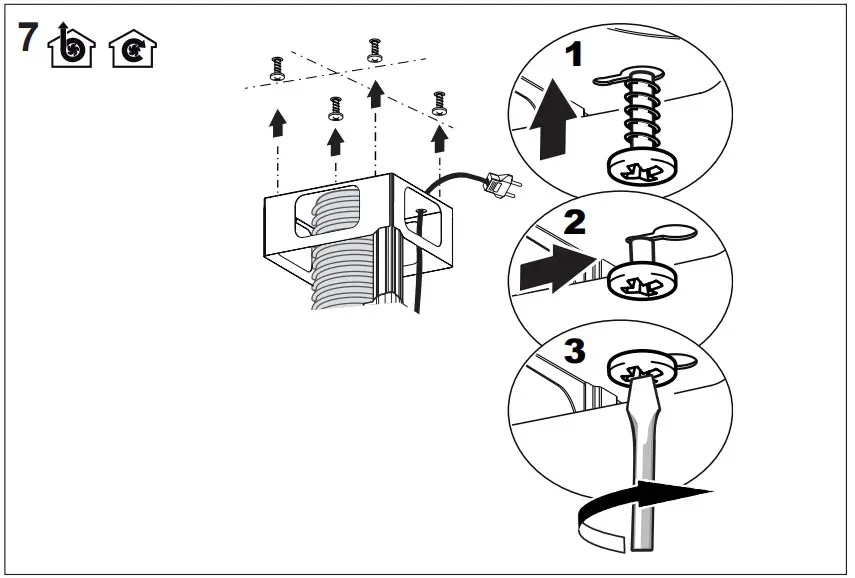 7

1

2

3