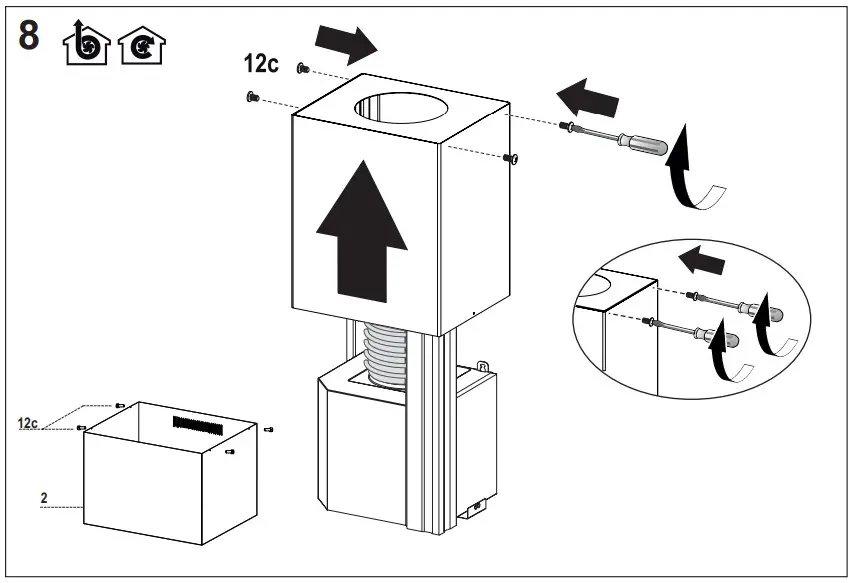 8

12c

12c

2