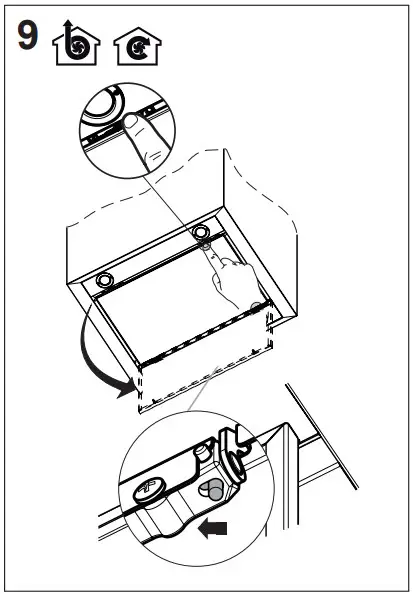 9