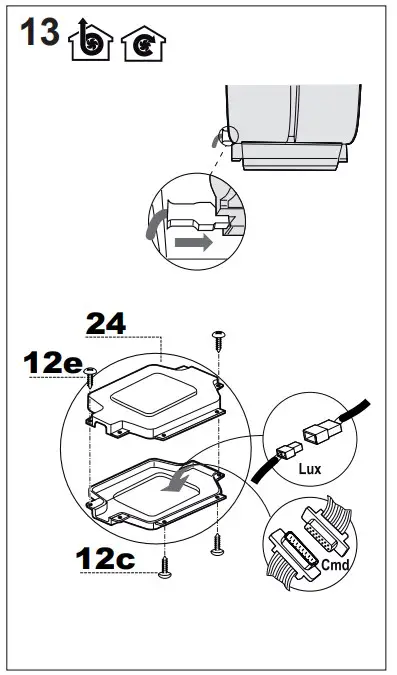 13

24

12e

Lux

12c

Cmd