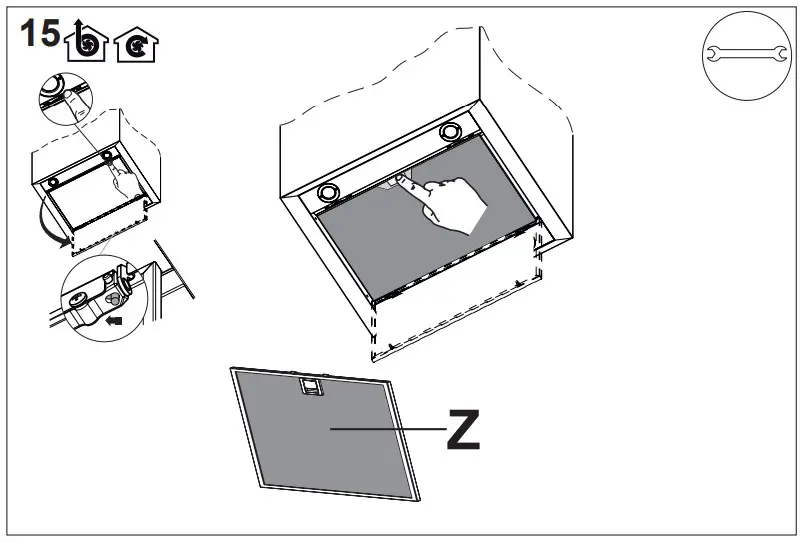 15

Z