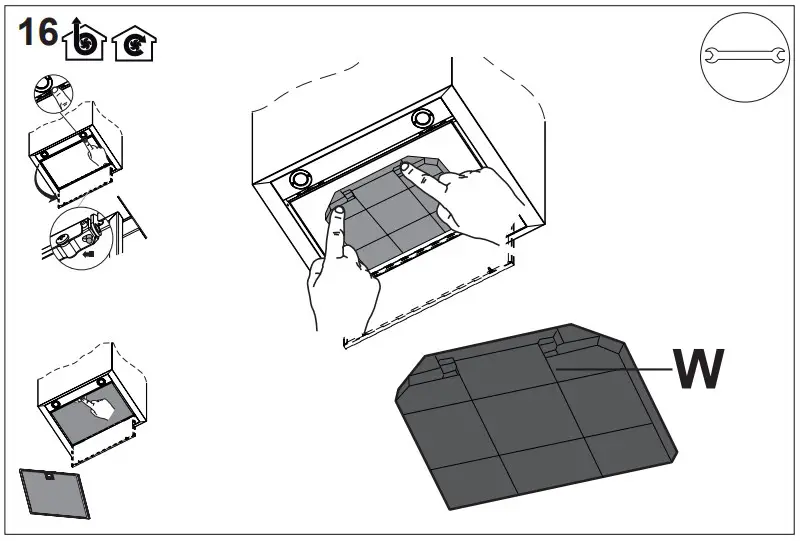 16

W