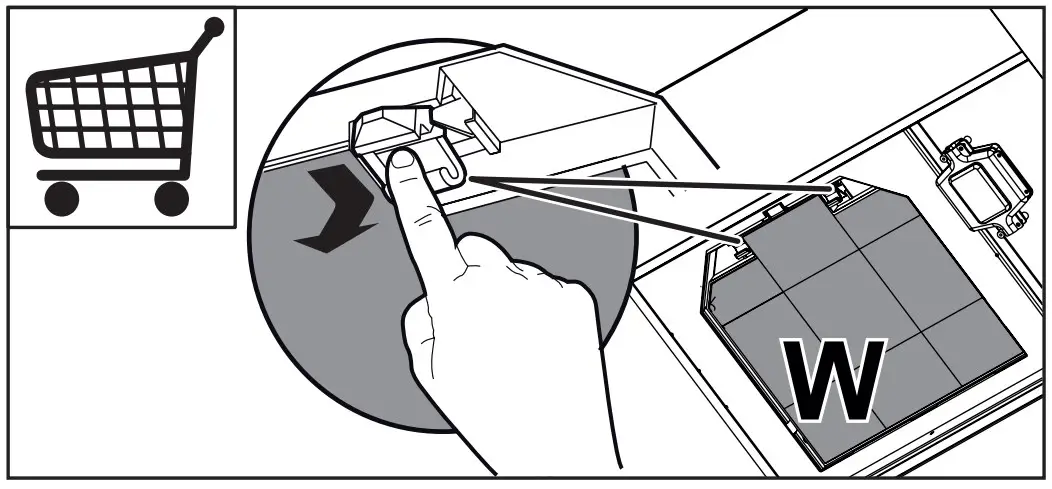 W