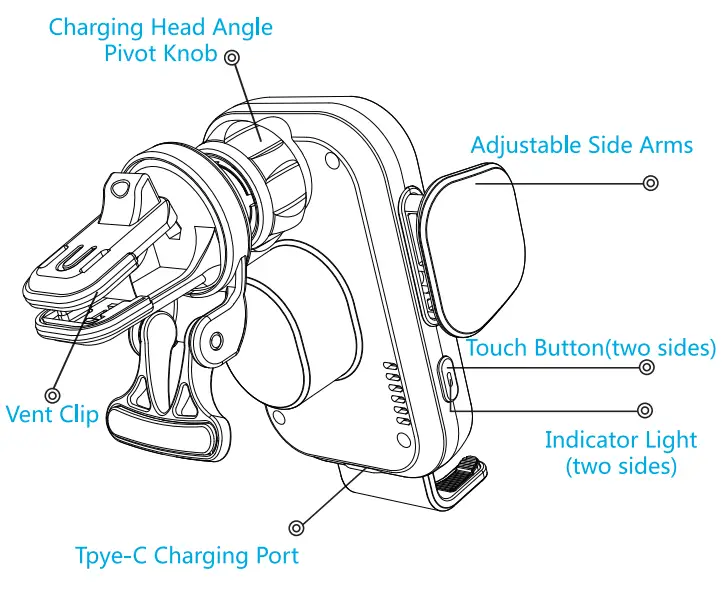 Charging Head Angle Pivot Knob

Adjustable Side Arms

Touch Button(two sides)

Vent Clip

Indicator Light (two sides)

Tpye-C Charging Port