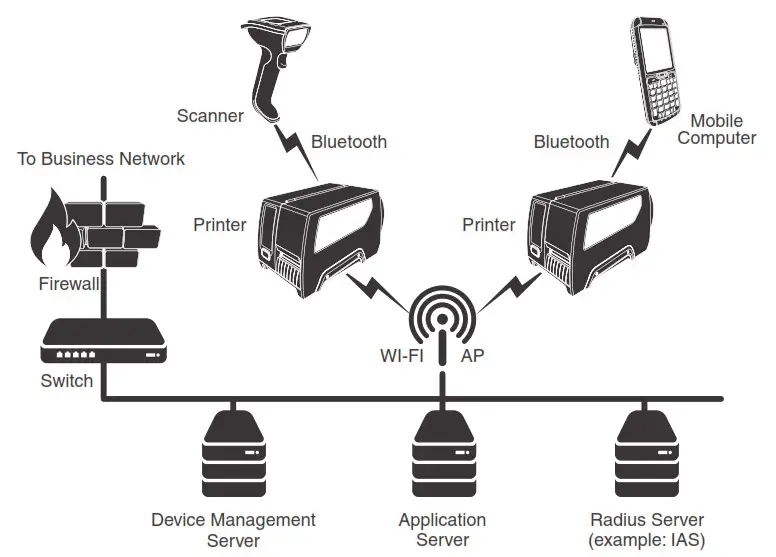 Scanner
Bluetooth
Bluetooth
Mobile Computer
To Business Network
Printer
Printer
Firewall
WI-FI AP
Switch
Device Management Server
Application Server
Radius Server (example: IAS)