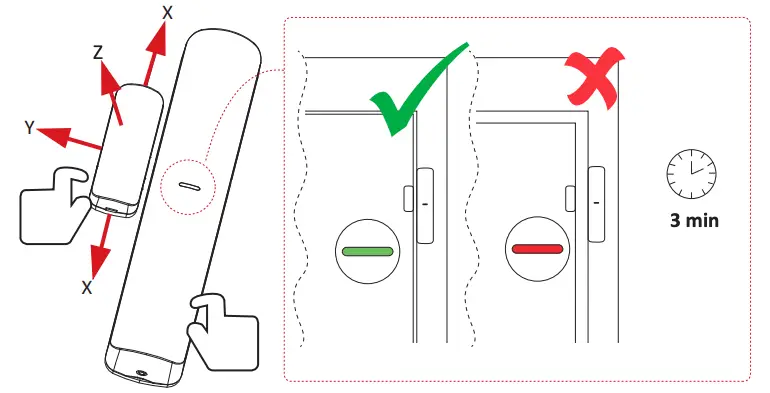 X
Z
Y
X
3 min