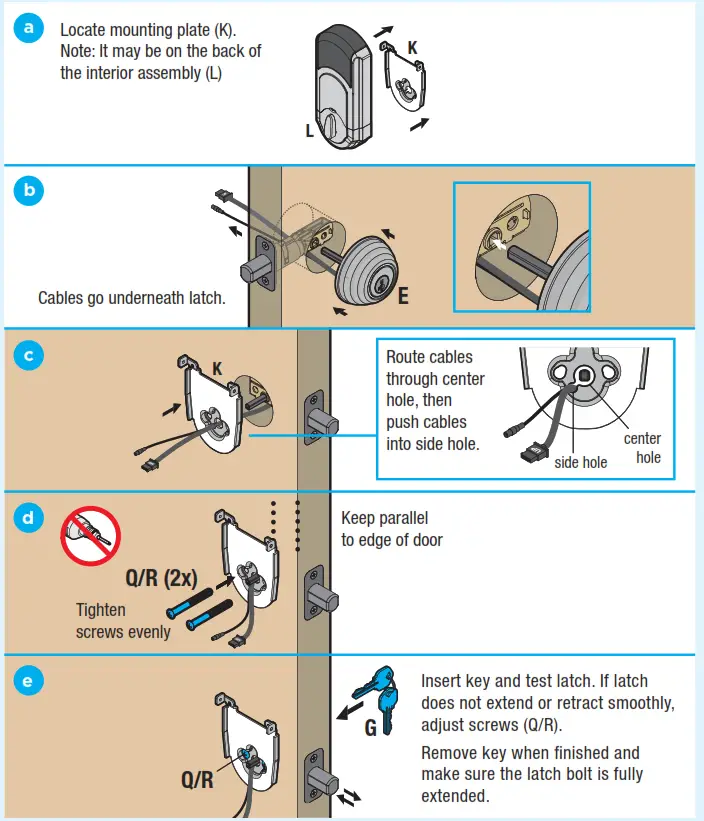 a
Locate mounting plate (K). Note: It may be on the back of the interior assembly (L)

K
L

b
Cables go underneath latch.
E

c
K
Route cables through center hole, then push cables into side hole.
side hole
center hole

d
Q/R (2x)
Tighten screws evenly
Keep parallel to edge of door

e
Q/R
G
Insert key and test latch. If latch does not extend or retract smoothly, adjust screws (Q/R).
Remove key when finished and make sure the latch bolt is fully extended.