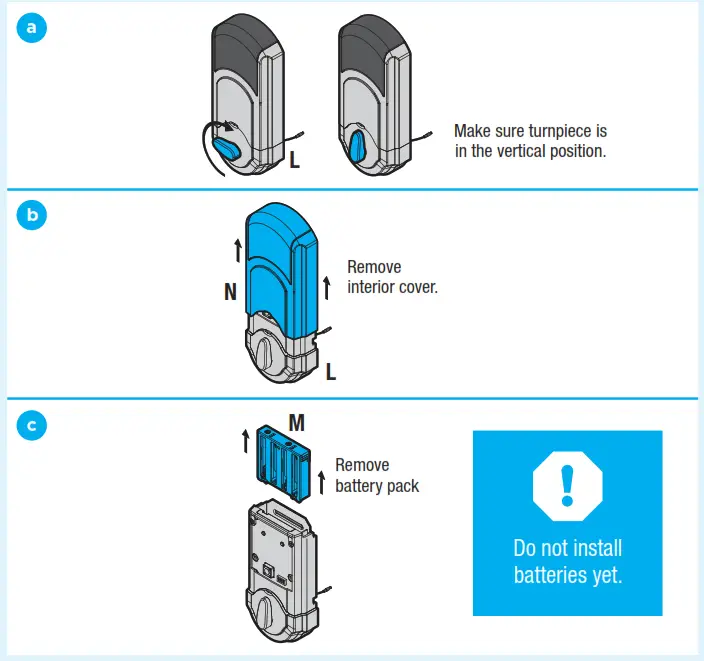 a

L

Make sure turnpiece is in the vertical position.

b

N

Remove interior cover.

L

c

M

Remove battery pack

!

Do not install batteries yet.