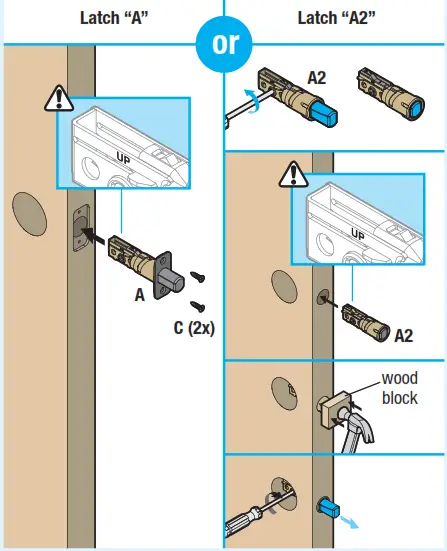 Latch “A”

or

Latch “A2”

UP

A

C (2x)

A2

UP

A2

wood block