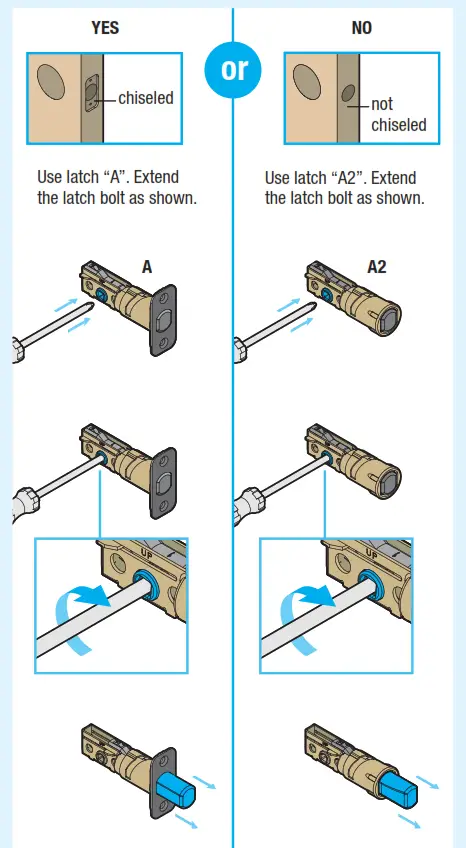 YES

chiseled

Use latch “A”. Extend the latch bolt as shown.

A

UP

or

NO

not chiseled

Use latch “A2”. Extend the latch bolt as shown.

A2

UP