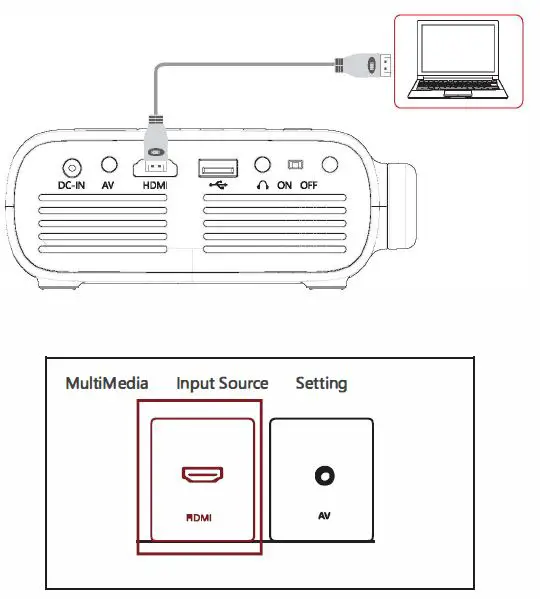 DC-IN AV HDMI ON OFF

MultiMedia Input Source Setting

HDMI

AV