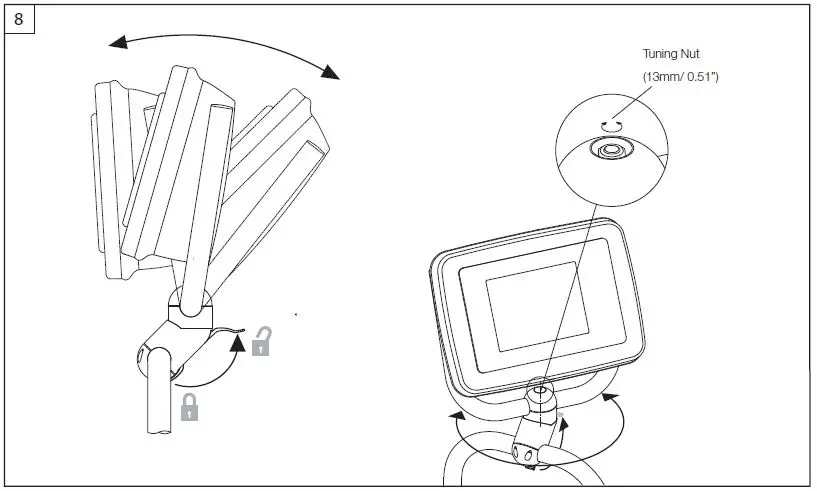 8

Tuning Nut
(13mm/ 0.51")