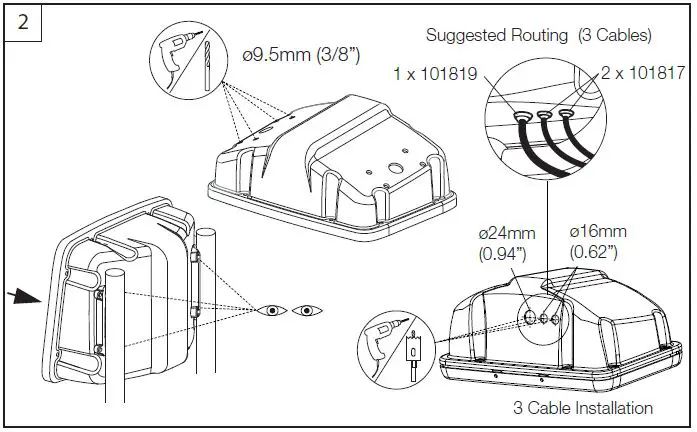 2

ø9.5mm (3/8")

Suggested Routing (3 Cables)

1 x 101819

2 x 101817

ø24mm (0.94")

ø16mm (0.62")

3 Cable Installation