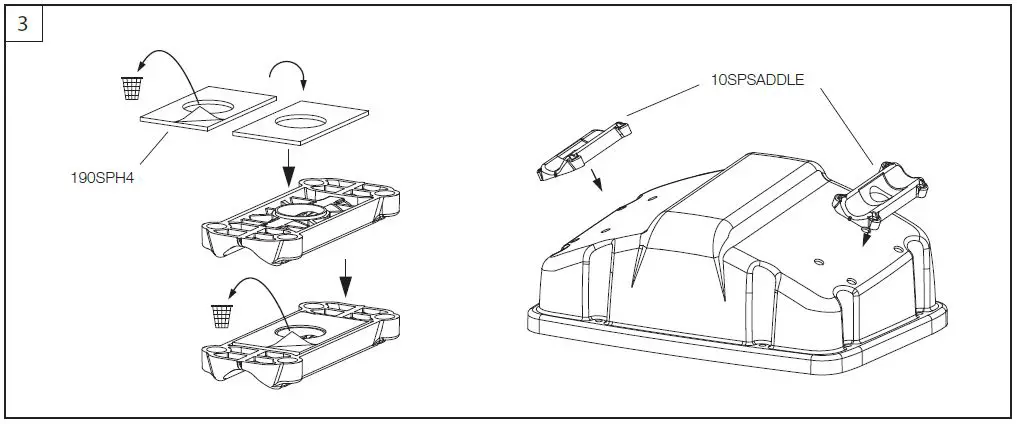 3

190SPH4

10SPSADDLE