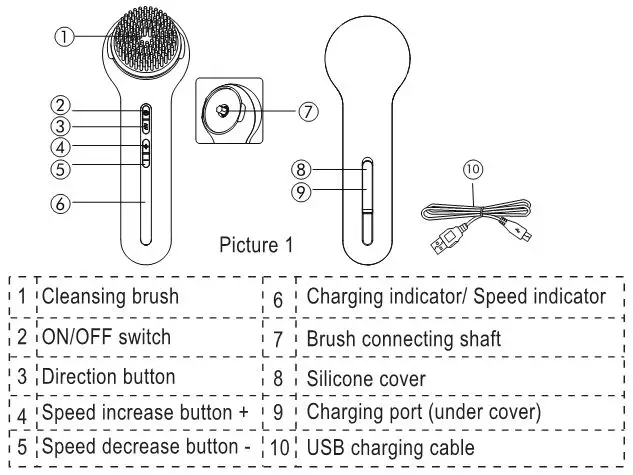 ①
②
③
④
⑤
⑥
⑦
⑧
⑨
⑩

Picture 1

| 1 | Cleansing brush | 6 | Charging indicator/ Speed indicator |
|---|---|---|---|
| 2 | ON/OFF switch | 7 | Brush connecting shaft |
| 3 | Direction button | 8 | Silicone cover |
| 4 | Speed increase button + | 9 | Charging port (under cover) |
| 5 | Speed decrease button - | 10 | USB charging cable |