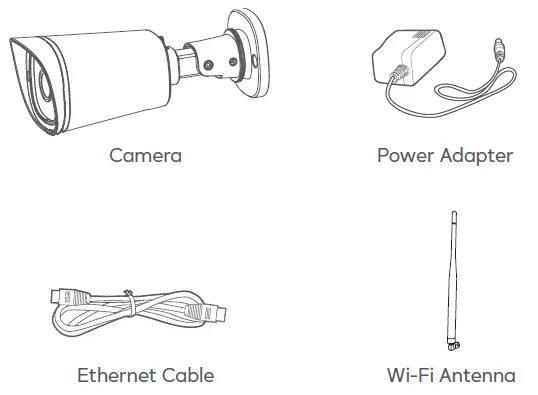 Camera

Power Adapter

Ethernet Cable

Wi-Fi Antenna