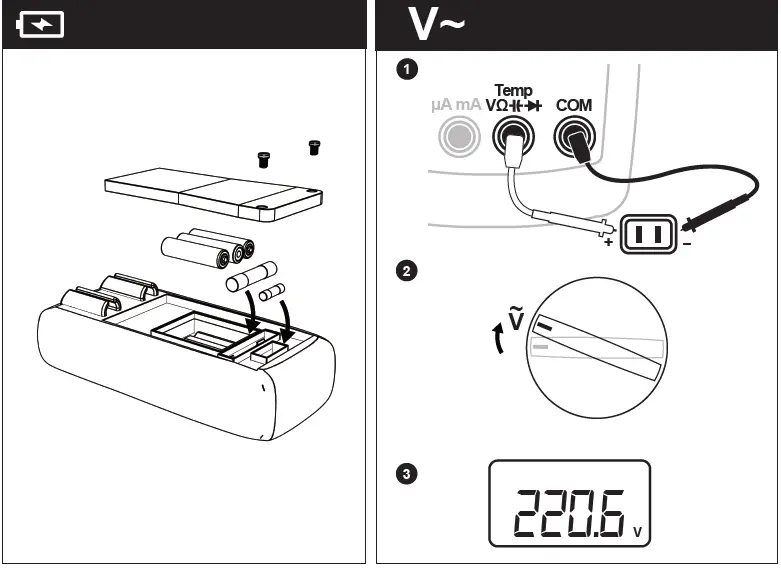 V~

1

µA mA

Temp
VΩ

COM

+

−

2

$\tilde{V}$

3

220.6 V