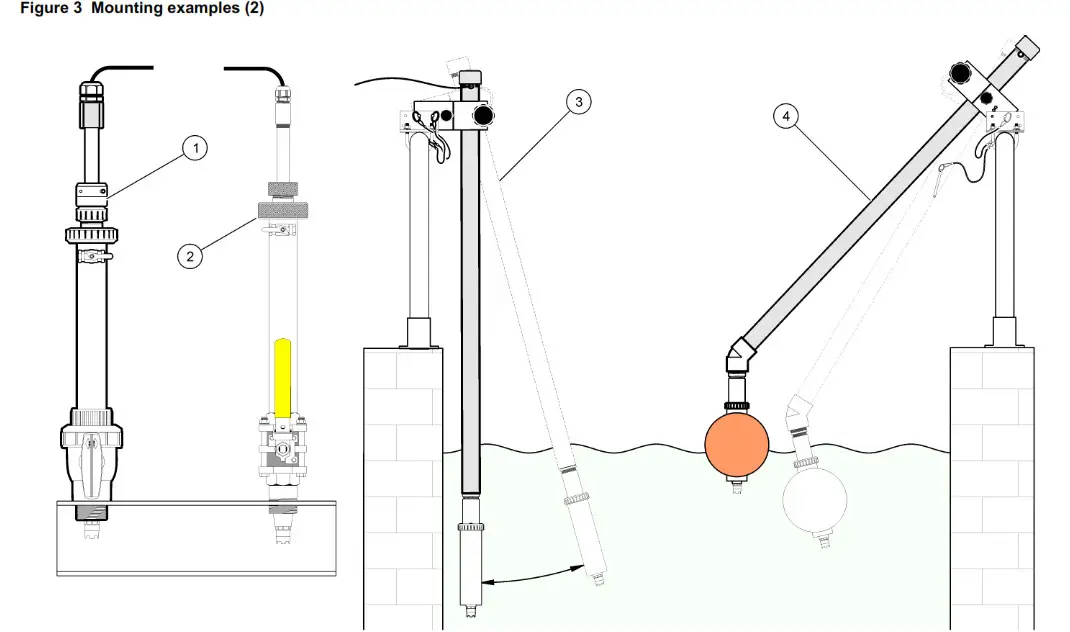 Figure 3 Mounting examples (2)

1

2

3

4