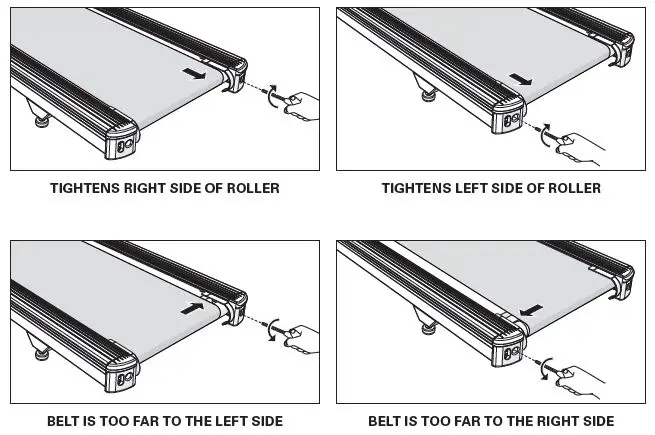 TIGHTENS RIGHT SIDE OF ROLLER

TIGHTENS LEFT SIDE OF ROLLER

BELT IS TOO FAR TO THE LEFT SIDE

BELT IS TOO FAR TO THE RIGHT SIDE