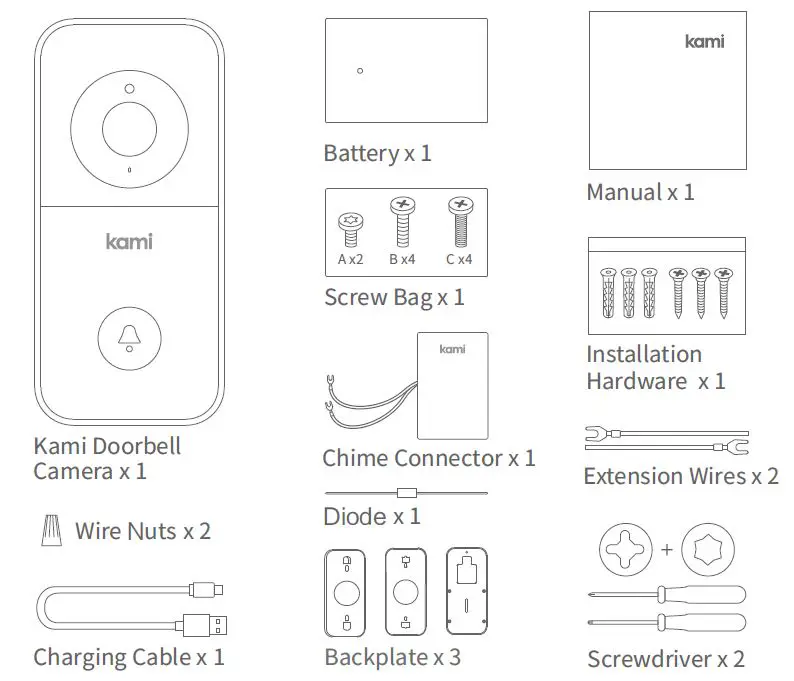 kami

Kami Doorbell Camera x 1

Wire Nuts x 2

Charging Cable x 1

Battery x 1

A x2 B x4 C x4

Screw Bag x 1

kami

Chime Connector x 1

Diode x 1

Backplate x 3

kami

Manual x 1

Installation Hardware x 1

Extension Wires x 2

+

Screwdriver x 2