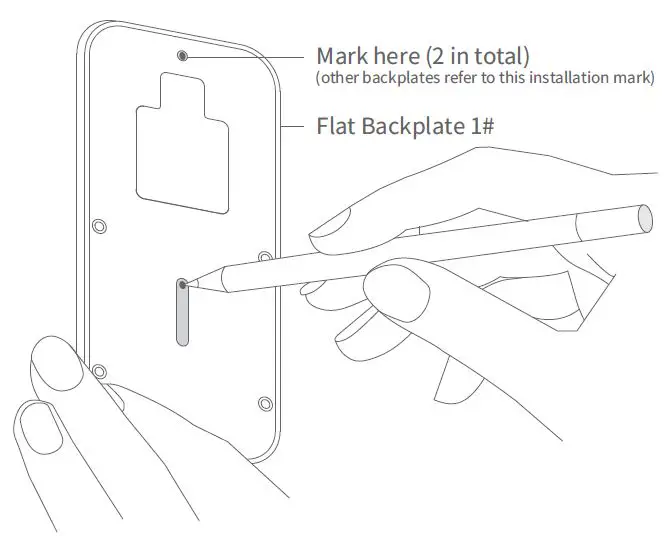 Mark here (2 in total)
(other backplates refer to this installation mark)

Flat Backplate 1#