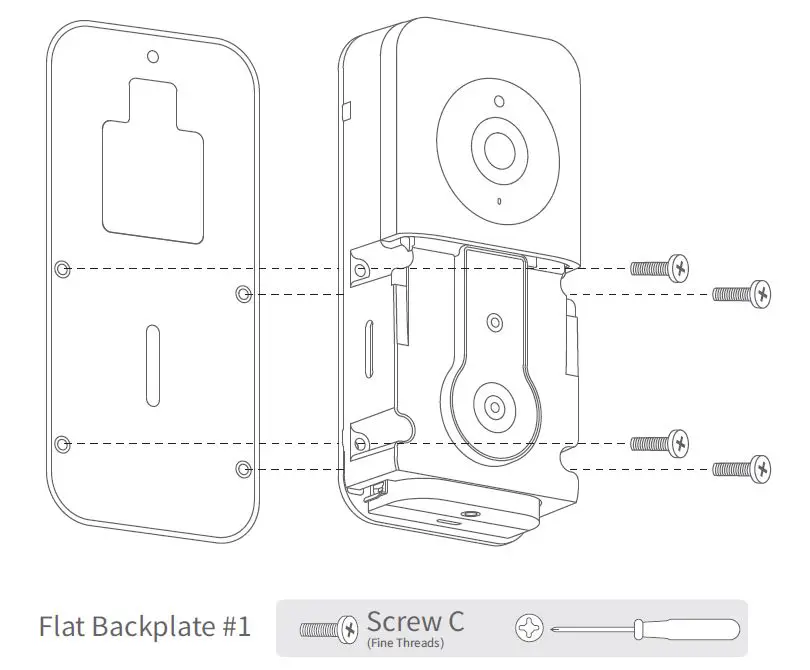 Flat Backplate #1

Screw C
(Fine Threads)