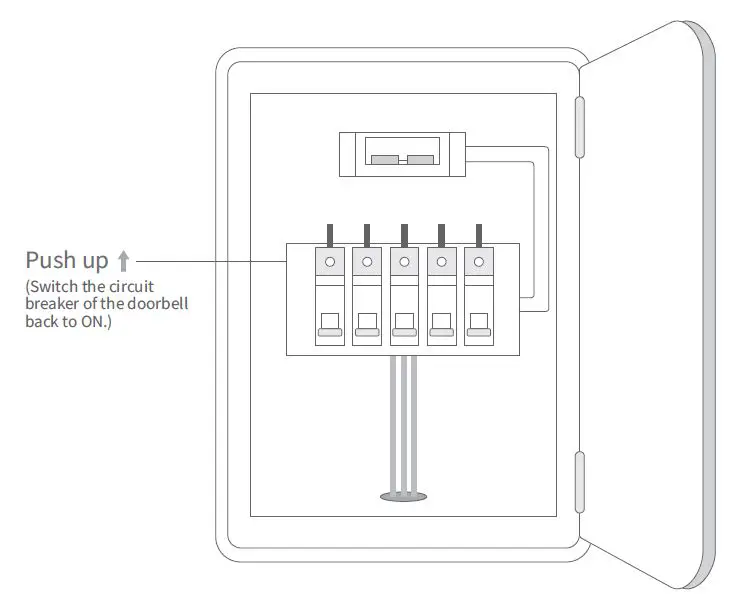 Push up ↑
(Switch the circuit breaker of the doorbell back to ON.)