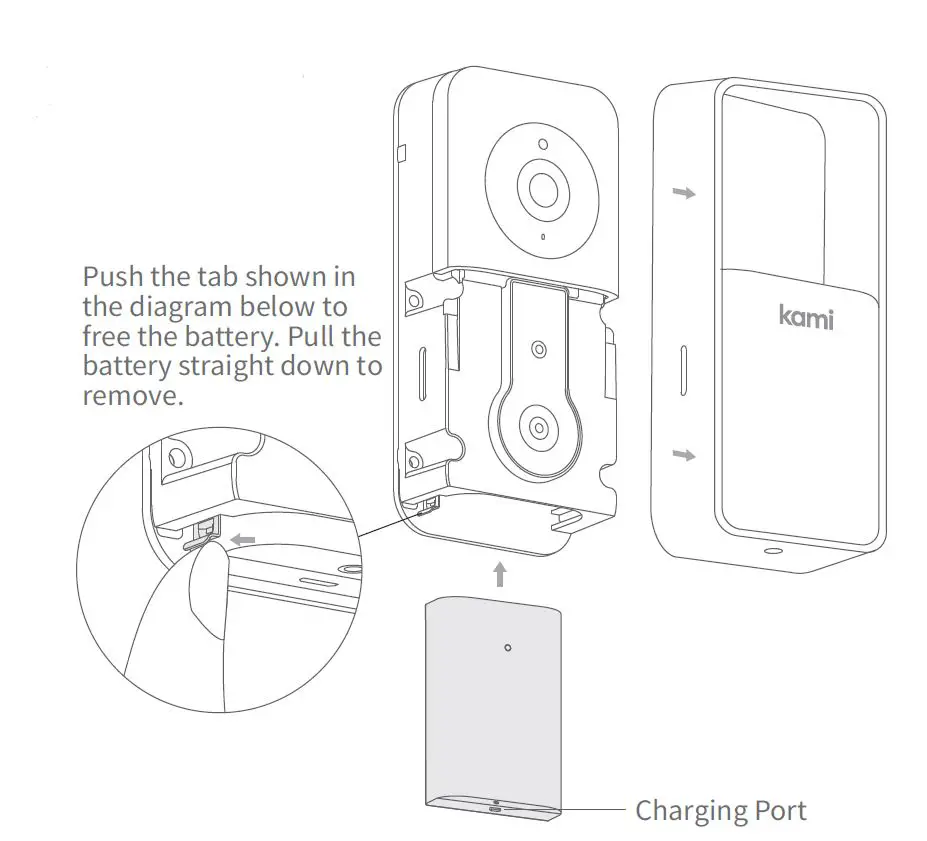 Push the tab shown in the diagram below to free the battery. Pull the battery straight down to remove.

kami

Charging Port