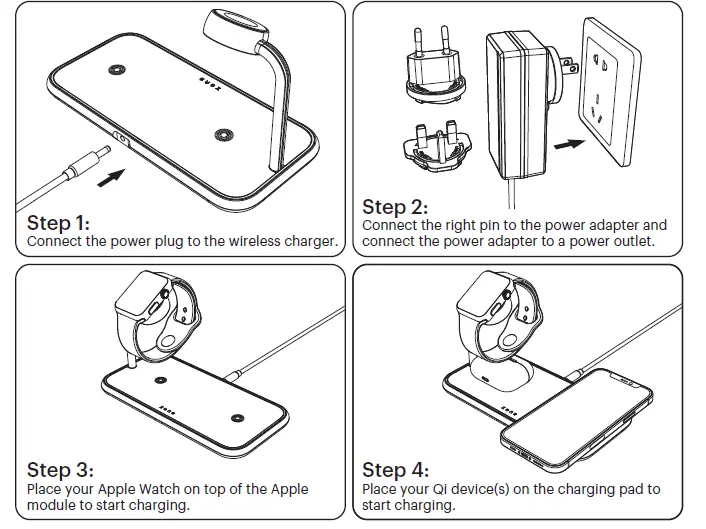 Step 1:
Connect the power plug to the wireless charger.

Step 2:
Connect the right pin to the power adapter and connect the power adapter to a power outlet.

Step 3:
Place your Apple Watch on top of the Apple module to start charging.

Step 4:
Place your Qi device(s) on the charging pad to start charging.