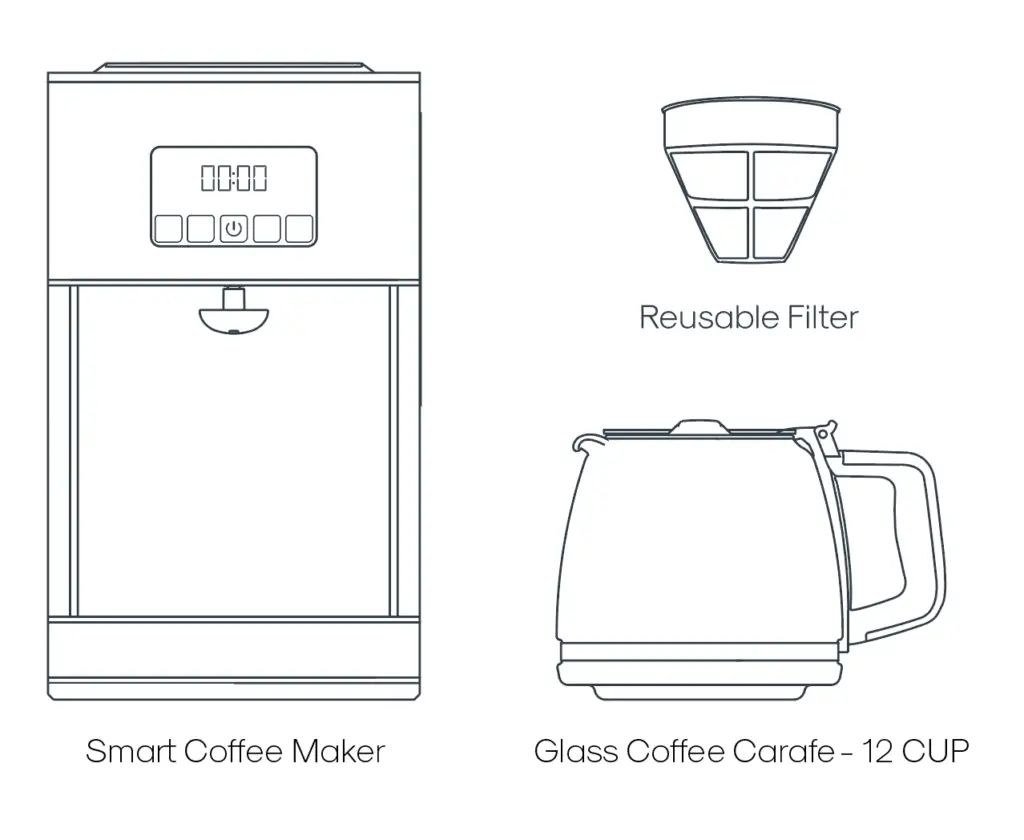 00:00

Reusable Filter

Smart Coffee Maker

Glass Coffee Carafe - 12 CUP