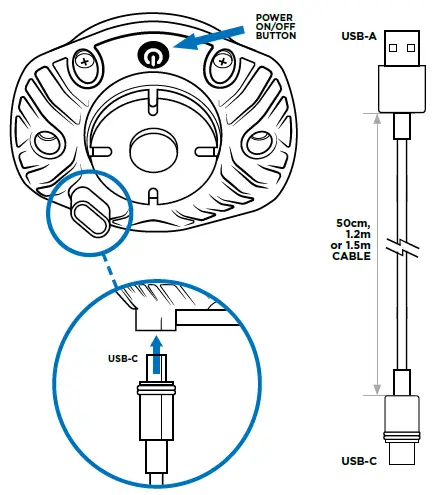 POWER ON/OFF BUTTON

USB-A

50cm, 1.2m or 1.5m CABLE

USB-C

USB-C