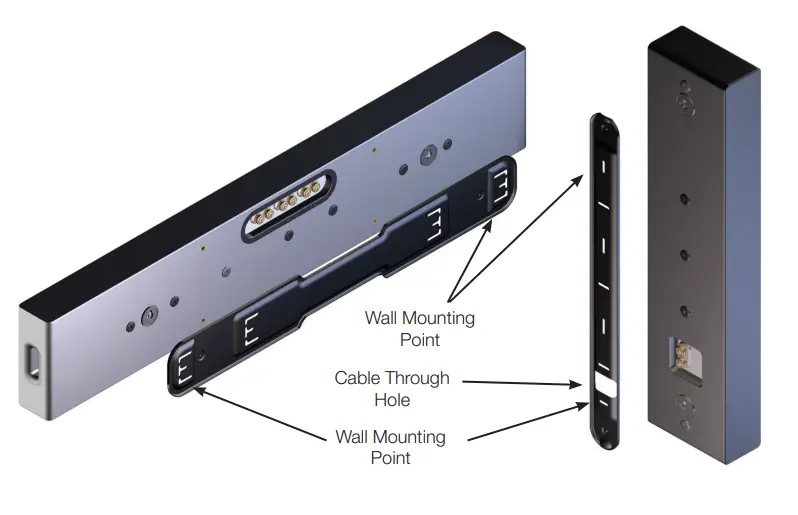 Wall Mounting Point

Cable Through Hole

Wall Mounting Point