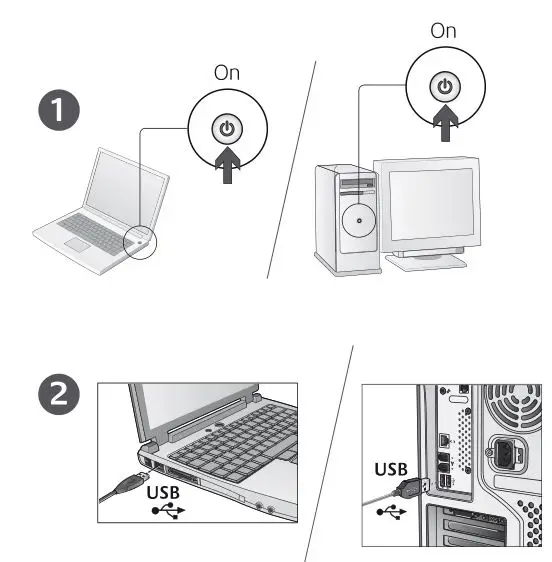 1

On

On

2

USB

USB