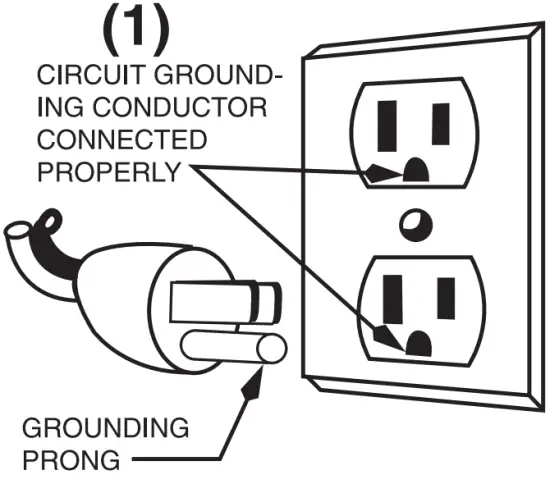 (1)

CIRCUIT GROUNDING CONDUCTOR CONNECTED PROPERLY

GROUNDING PRONG