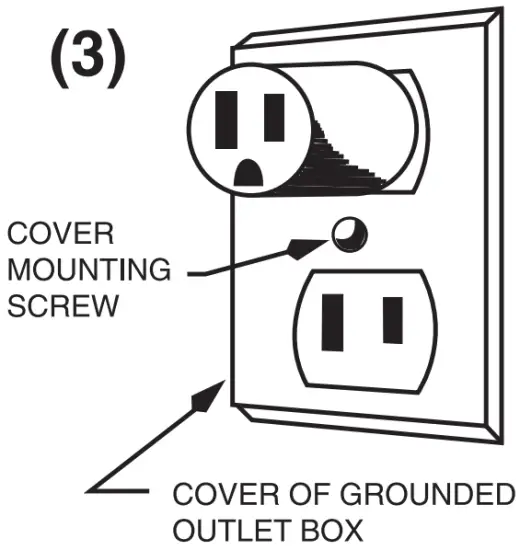 (3)

COVER MOUNTING SCREW

COVER OF GROUNDED OUTLET BOX