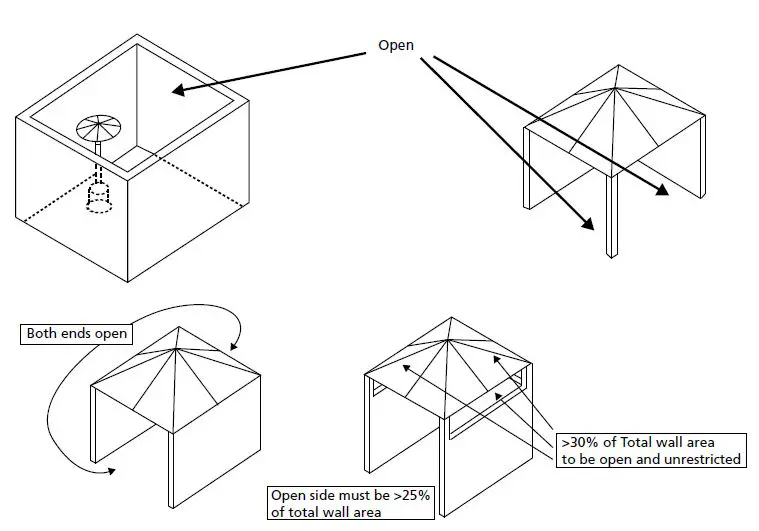 Open

Both ends open

>30% of Total wall area to be open and unrestricted

Open side must be >25% of total wall area