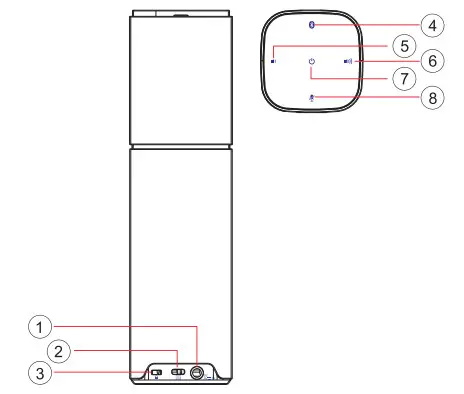 4
5
6
7
8
1
2
3