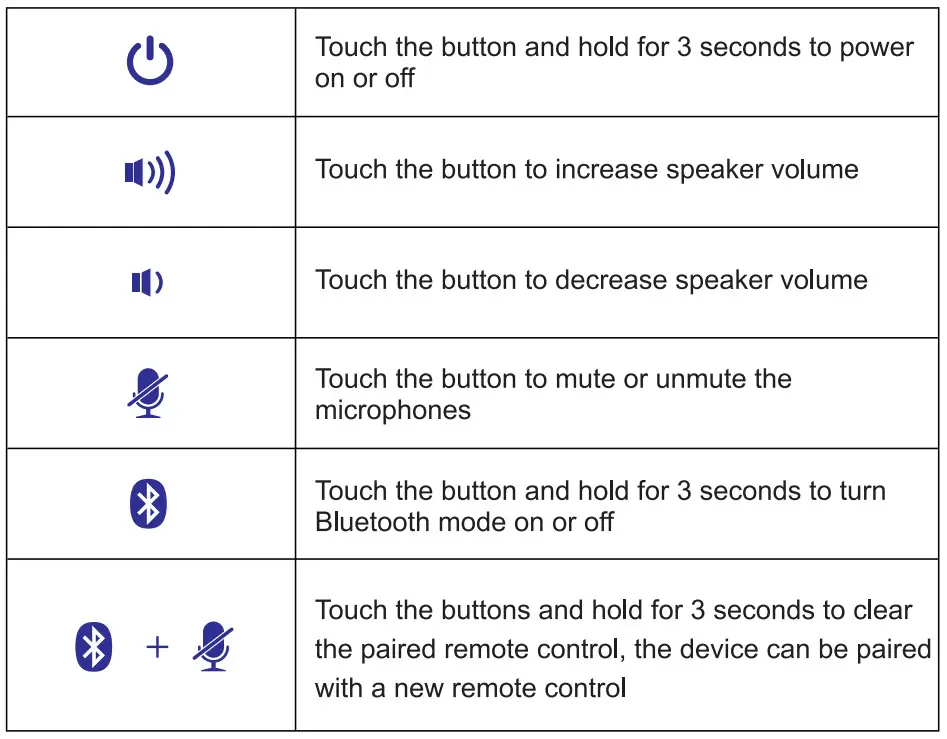 | | |
|---|---|
| | Touch the button and hold for 3 seconds to power on or off |
| | Touch the button to increase speaker volume |
| | Touch the button to decrease speaker volume |
| | Touch the button to mute or unmute the microphones |
| | Touch the button and hold for 3 seconds to turn Bluetooth mode on or off |
| + | Touch the buttons and hold for 3 seconds to clear the paired remote control, the device can be paired with a new remote control |