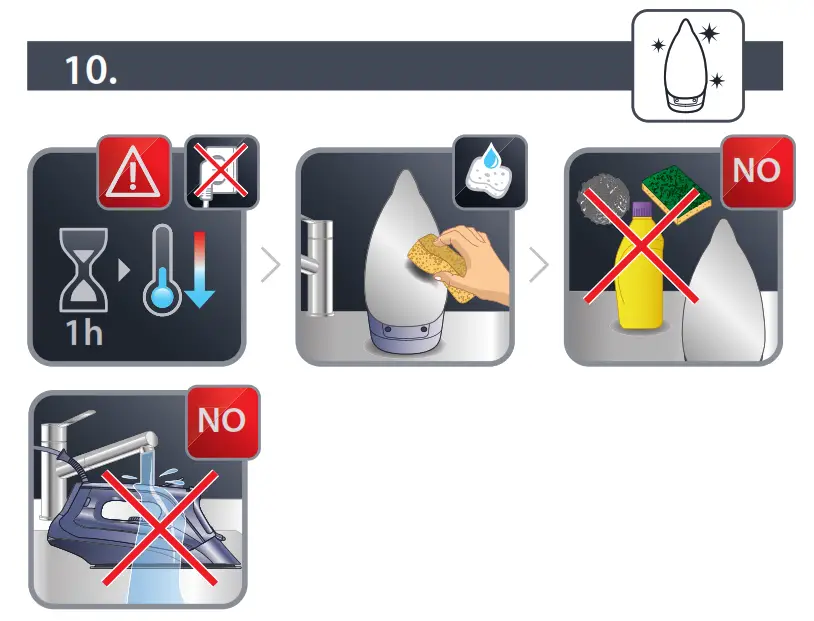 10.

1h

NO

NO