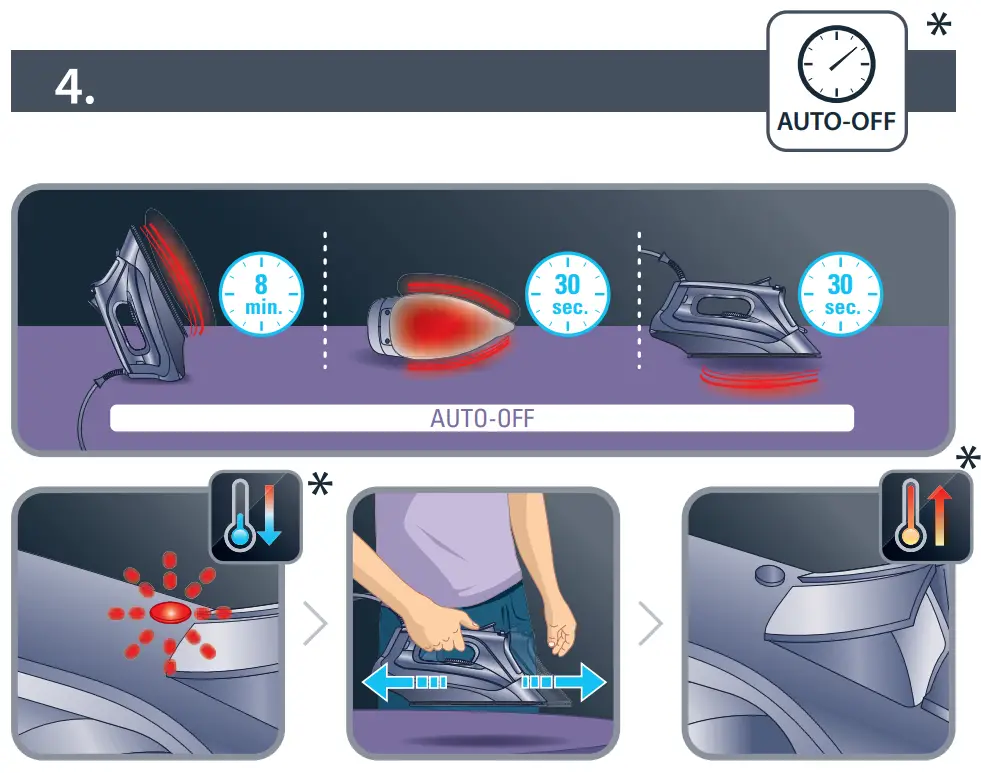 4.

AUTO-OFF

*

8 min.

30 sec.

30 sec.

AUTO-OFF

*

*