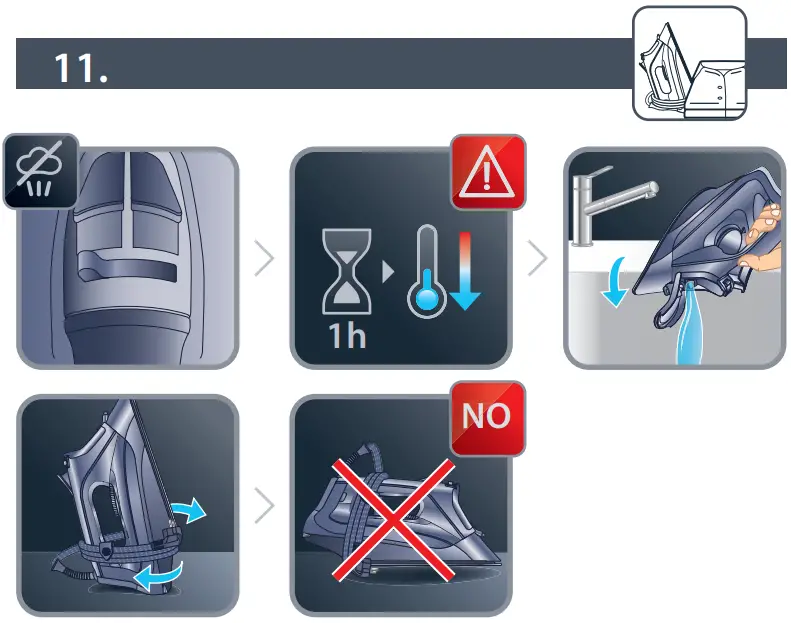 11.

1h

NO