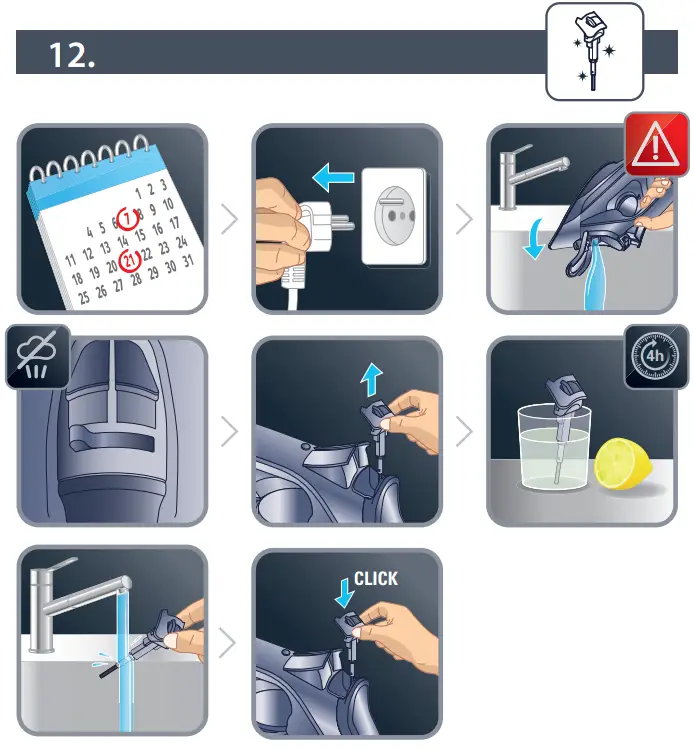 12.

1 2 3
4 5 6 7 8 9 10
11 12 13 14 15 16 17
18 19 20 21 22 23 24
25 26 27 28 29 30 31

4h

CLICK