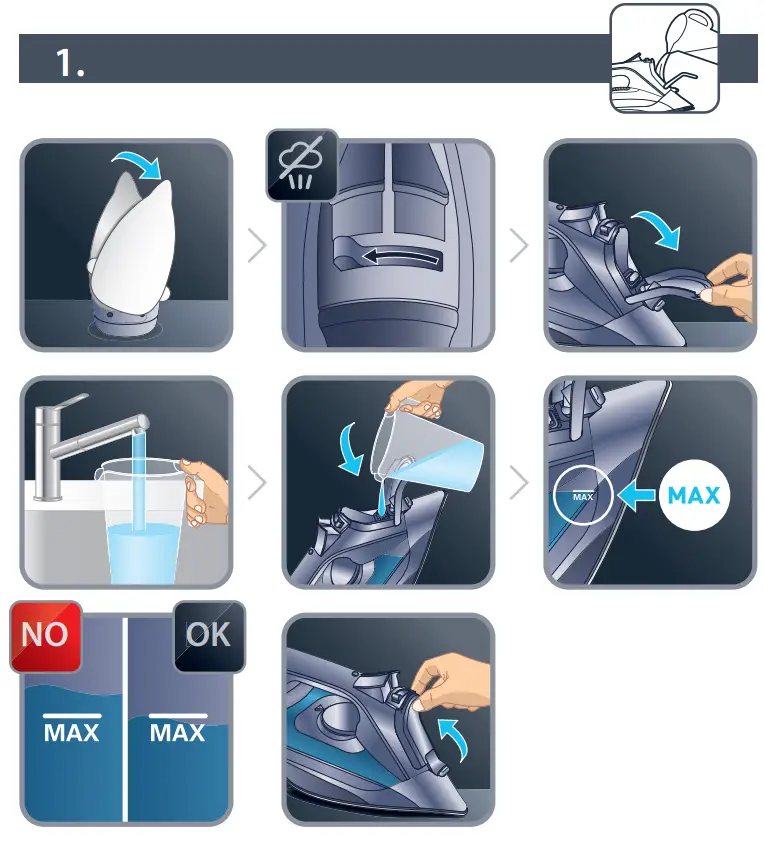 1.

MAX

MAX

NO

OK

MAX

MAX