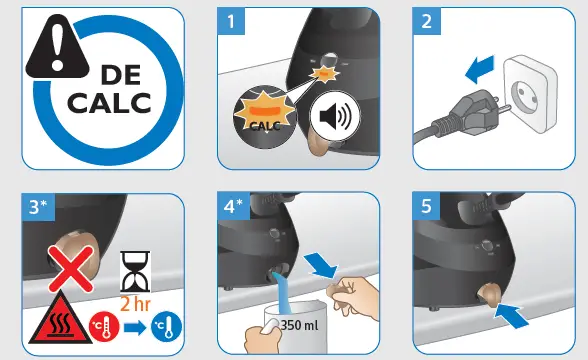 DE CALC

1

CALC

2

3*

2 hr

°C

°C

4*

350 ml

5