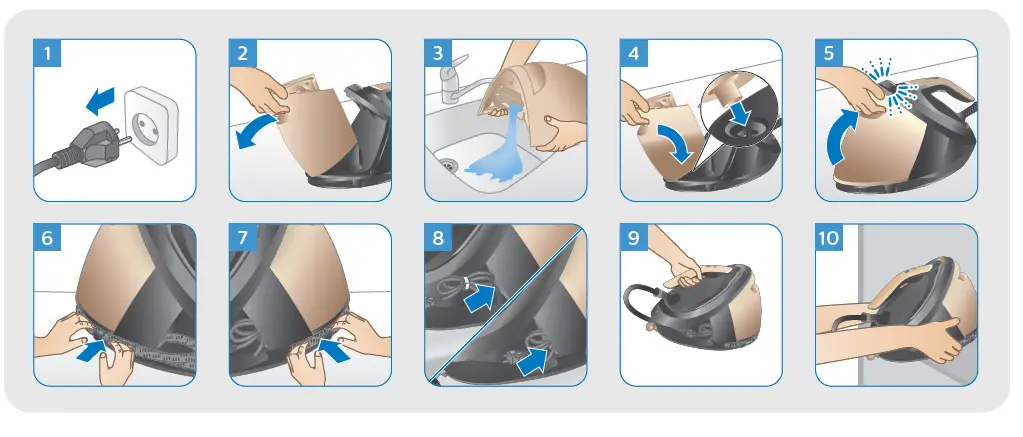 1
2
3
4
5
6
7
8
9
10